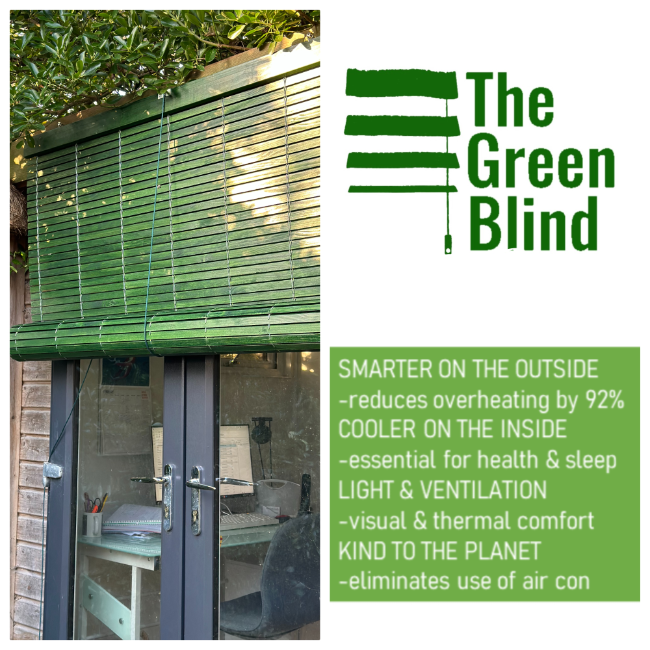 The Green Blind

SMARTER ON THE OUTSIDE
-reduces overheating by 92%
COOLER ON THE INSIDE
-essential for health & sleep
LIGHT & VENTILATION
-visual & thermal comfort
KIND TO THE PLANET
-eliminates use of air con